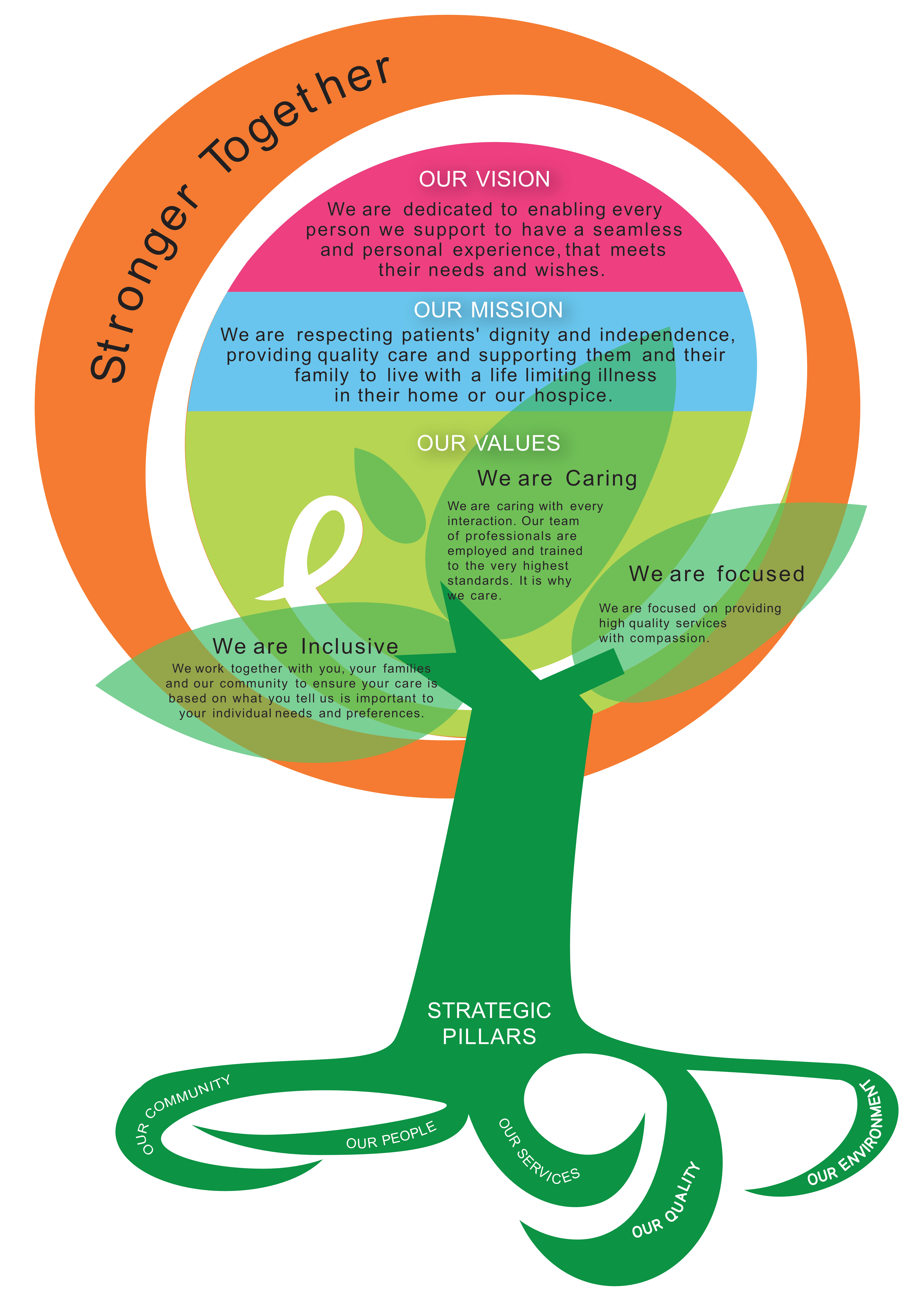 Stronger Together

OUR VISION

We are dedicated to enabling every person we support to have a seamless and personal experience, that meets their needs and wishes.

OUR MISSION

We are respecting patients' dignity and independence, providing quality care and supporting them and their family to live with a life limiting illness in their home or our hospice.

OUR VALUES

We are Caring

We are caring with every interaction. Our team of professionals are employed and trained to the very highest standards. It is why we care.

We are focused

We are focused on providing high quality services with compassion.

We are Inclusive

We work together with you, your families and our community to ensure your care is based on what you tell us is important to your individual needs and preferences.

STRATEGIC PILLARS

OUR COMMUNITY

OUR PEOPLE

OUR SERVICES

OUR QUALITY

OUR ENVIRONMENT